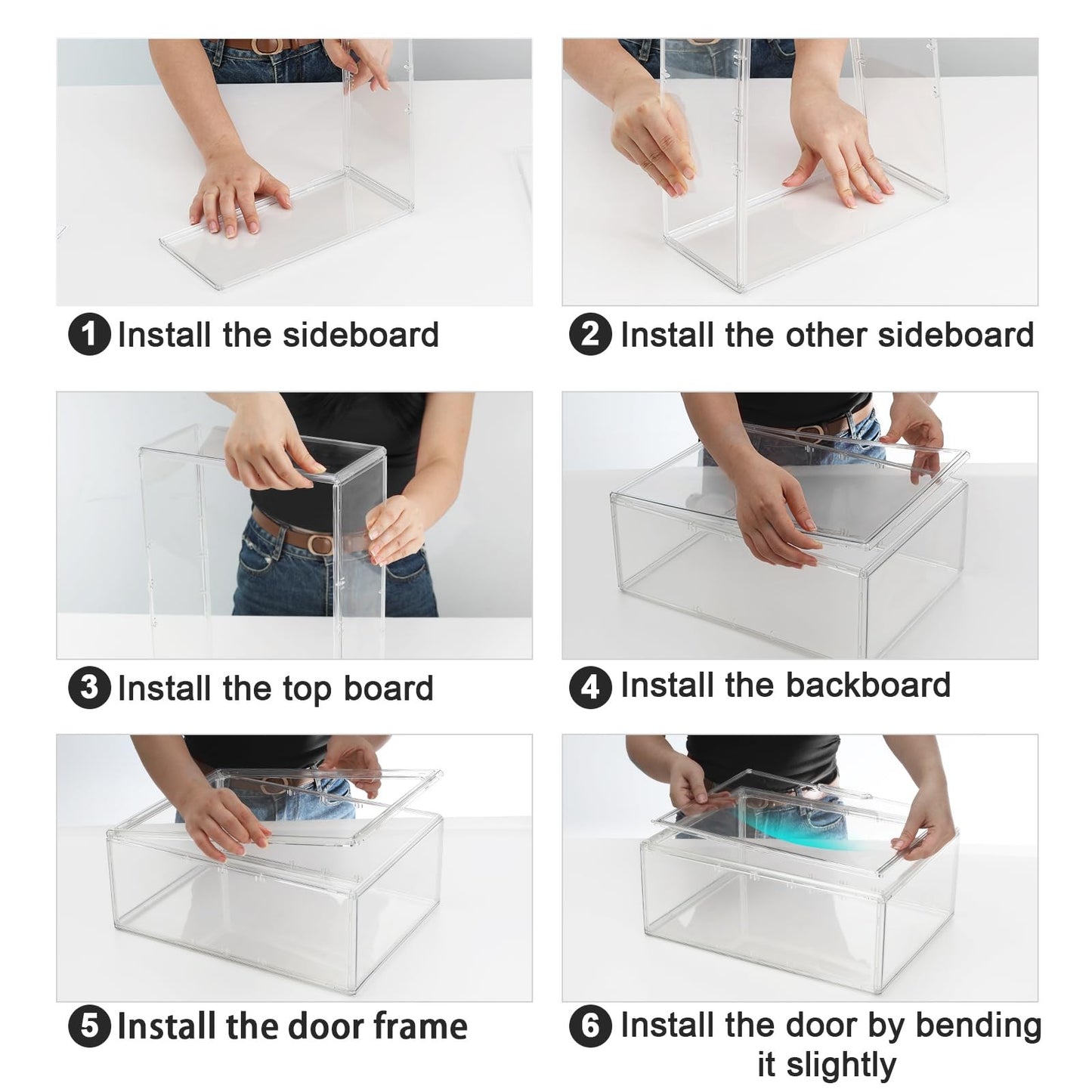 1 Install the sideboard

2 Install the other sideboard

3 Install the top board

4 Install the backboard

5 Install the door frame

6 Install the door by bending it slightly