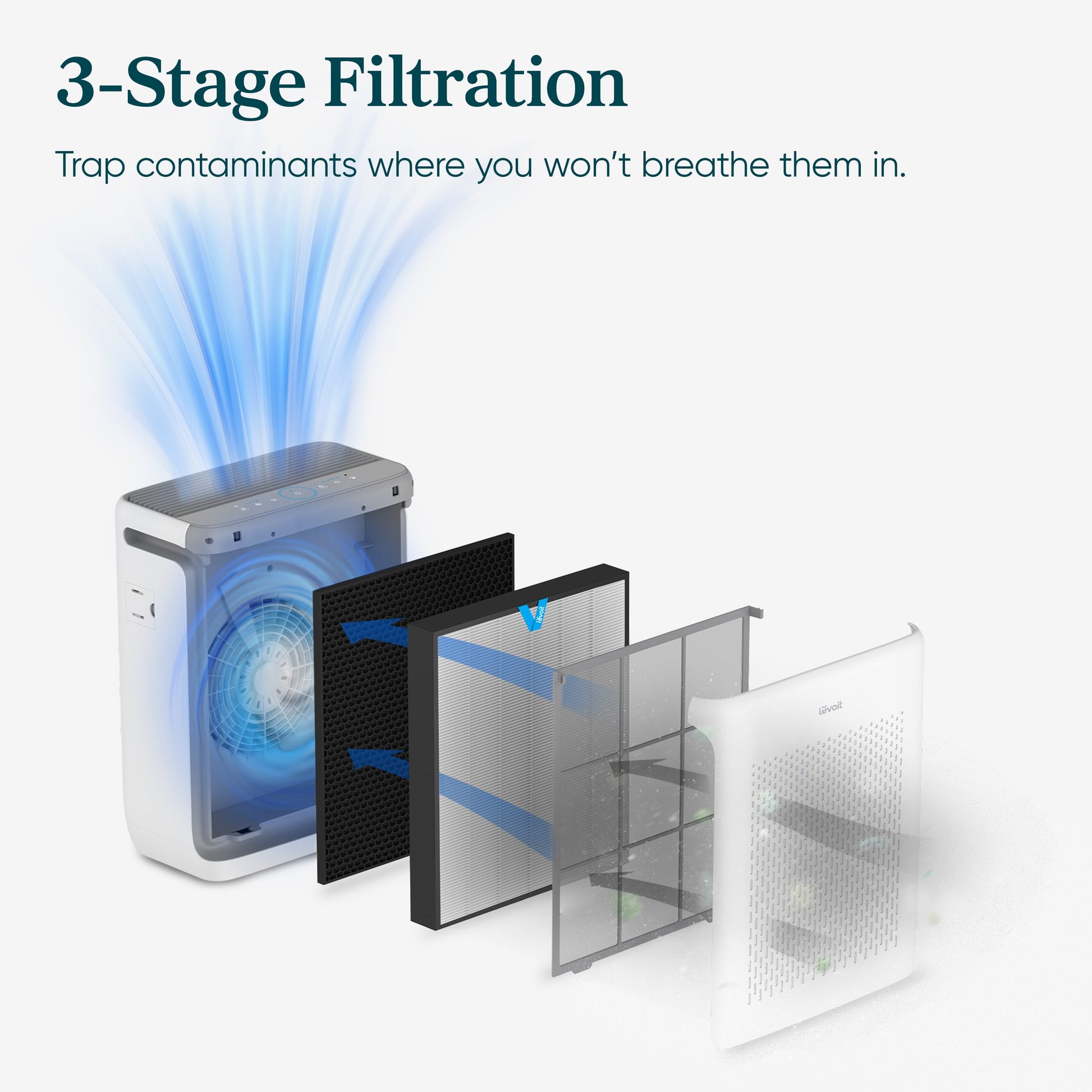 3-Stage Filtration

Trap contaminants where you won't breathe them in.

levoit

levoit