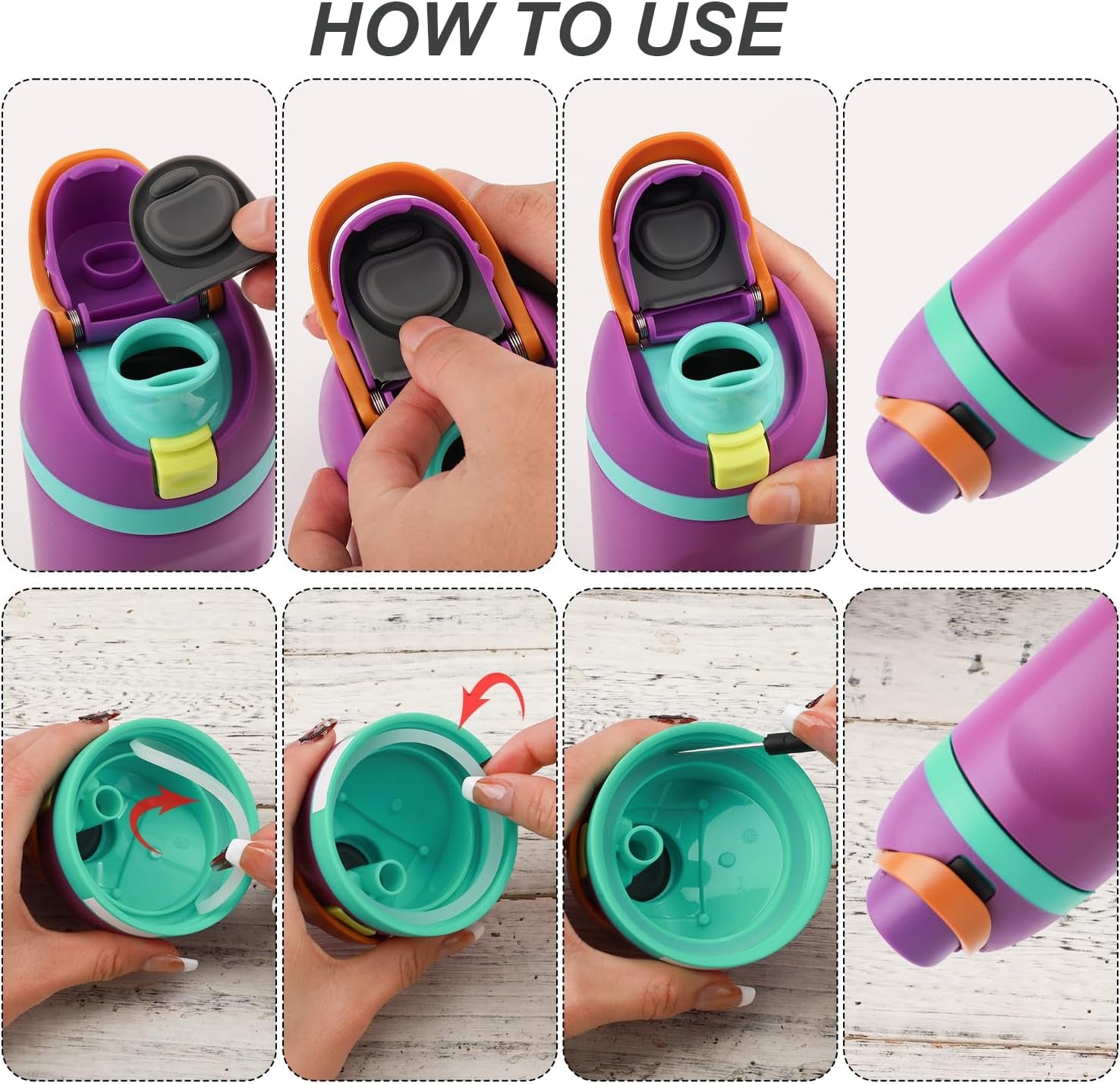 HOW TO USE